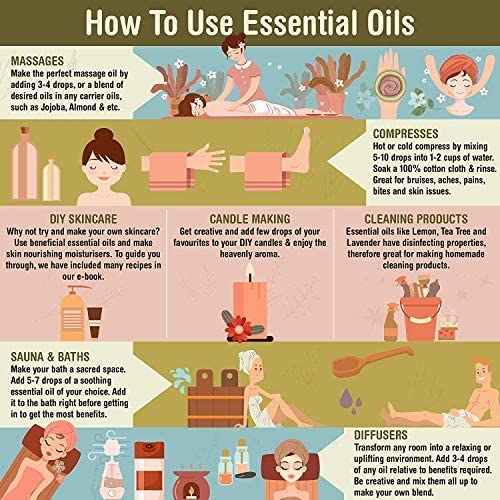 How To Use Essential Oils

MASSAGES
Make the perfect massage oil by adding 3-4 drops, or a blend of desired oils in any carrier oils, such as Jojoba, Almond & etc.

COMPRESSES
Hot or cold compress by mixing 5-10 drops into 1-2 cups of water. Soak a 100% cotton cloth & rinse. Great for bruises, aches, pains, bites and skin issues.

DIY SKINCARE
Why not try and make your own skincare? Use beneficial essential oils and make skin nourishing moisturisers. To guide you through, we have included many recipes in our e-book.

CANDLE MAKING
Get creative and add few drops of your favourites to your DIY candles & enjoy the heavenly aroma.

CLEANING PRODUCTS
Essential oils like Lemon, Tea Tree and Lavender have disinfecting properties, therefore great for making homemade cleaning products.

SAUNA & BATHS
Make your bath a sacred space. Add 5-7 drops of a soothing essential oil of your choice. Add it to the bath right before getting in to get the most benefits.

DIFFUSERS
Transform any room into a relaxing or uplifting environment. Add 3-4 drops of any oil relative to benefits required. Be creative and mix them all up to make your own blend.